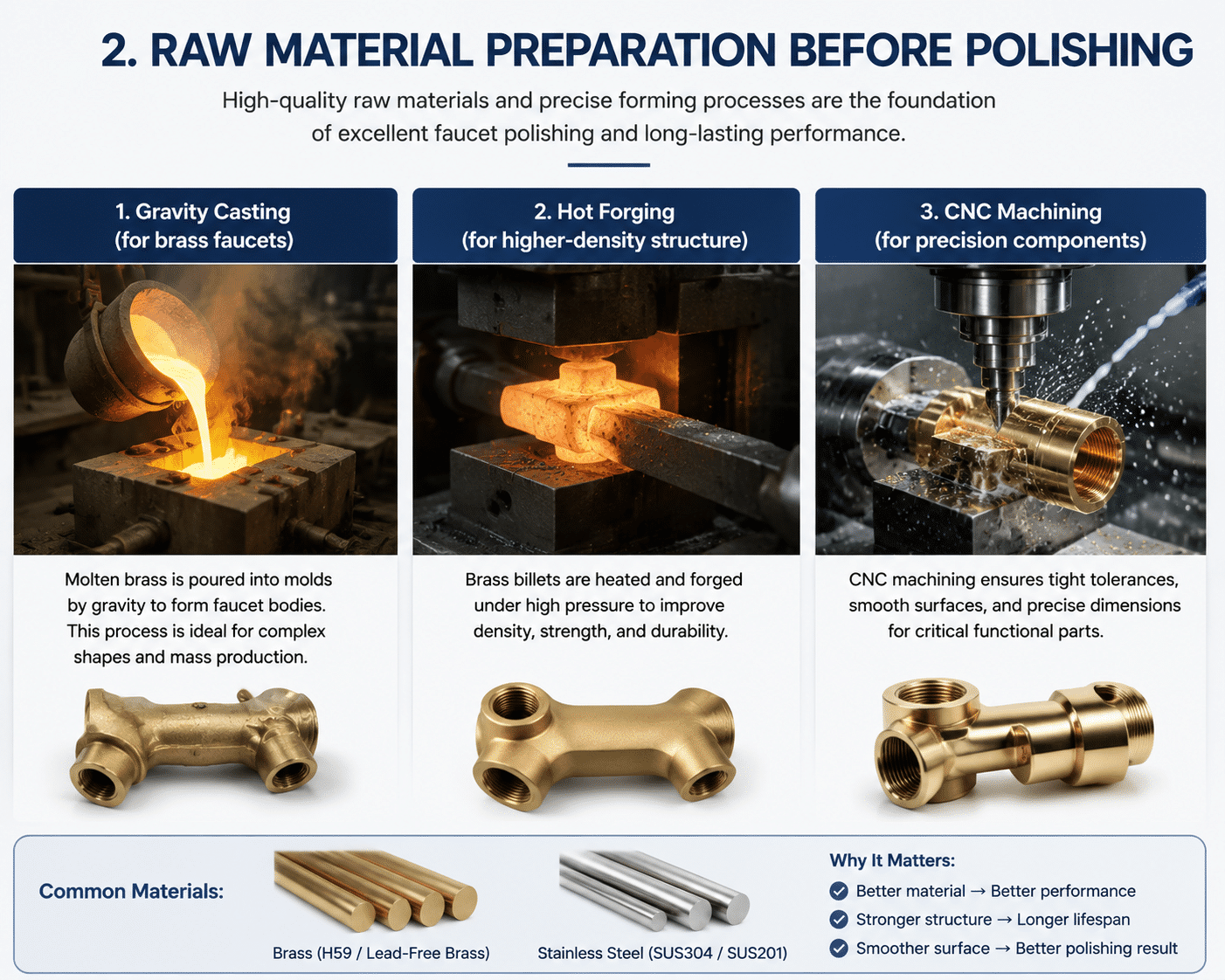 2. RAW MATERIAL PREPARATION BEFORE POLISHING

High-quality raw materials and precise forming processes are the foundation of excellent faucet polishing and long-lasting performance.

1. Gravity Casting
(for brass faucets)

Molten brass is poured into molds by gravity to form faucet bodies. This process is ideal for complex shapes and mass production.

2. Hot Forging
(for higher-density structure)

Brass billets are heated and forged under high pressure to improve density, strength, and durability.

3. CNC Machining
(for precision components)

CNC machining ensures tight tolerances, smooth surfaces, and precise dimensions for critical functional parts.

Common Materials:

Brass (H59 / Lead-Free Brass)

Stainless Steel (SUS304 / SUS201)

Why It Matters:

Better material → Better performance

Stronger structure → Longer lifespan

Smoother surface → Better polishing result